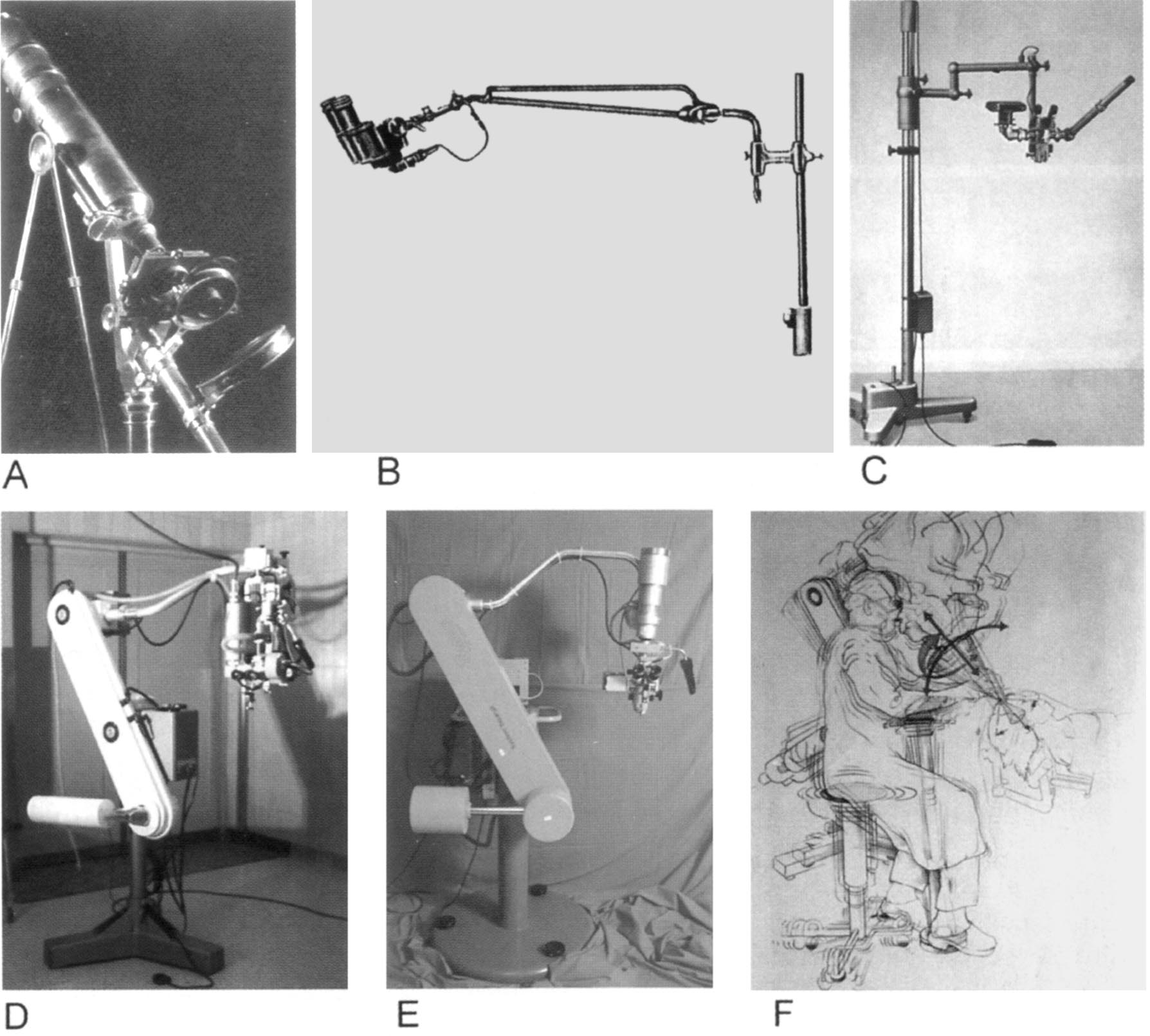 A

B

C

D

E

F