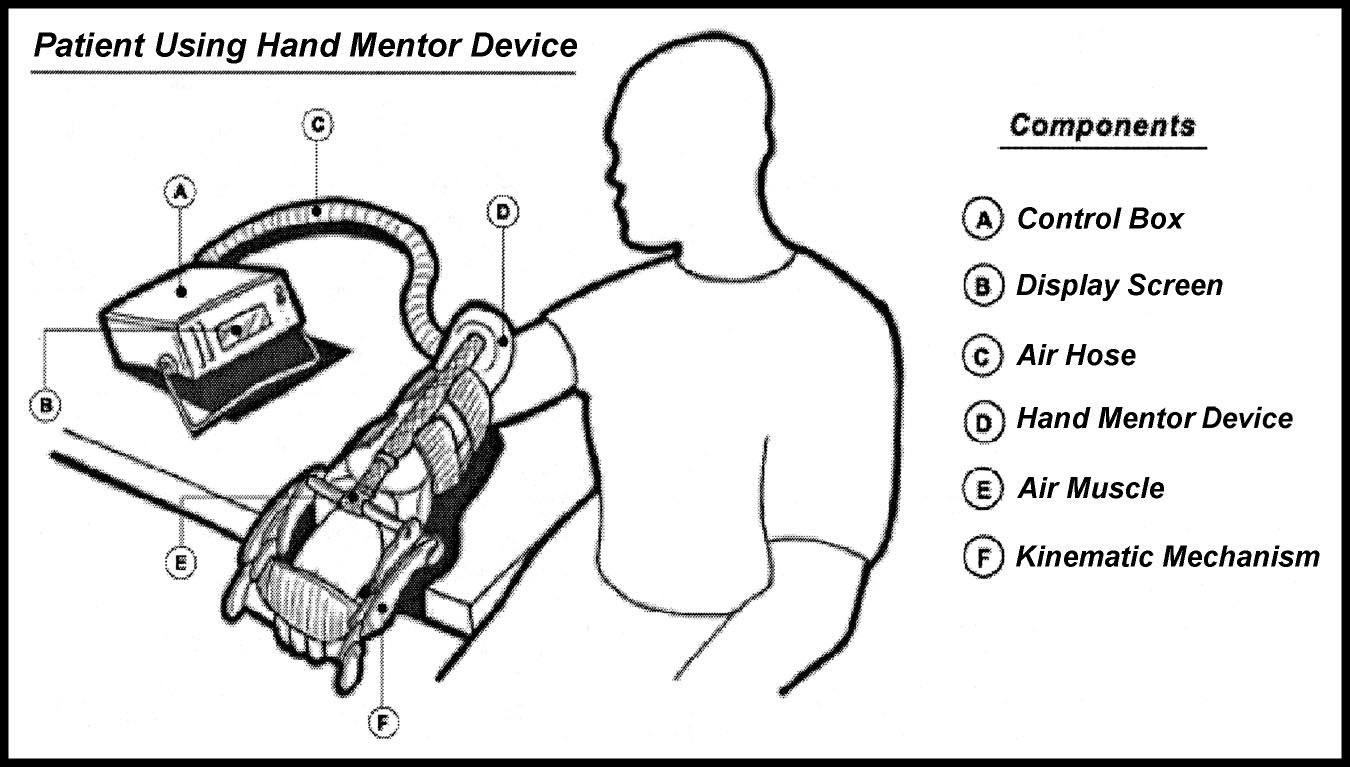 Patient Using Hand Mentor Device

C

A

D

B

E

F

Components

A Control Box

B Display Screen

C Air Hose

D Hand Mentor Device

E Air Muscle

F Kinematic Mechanism