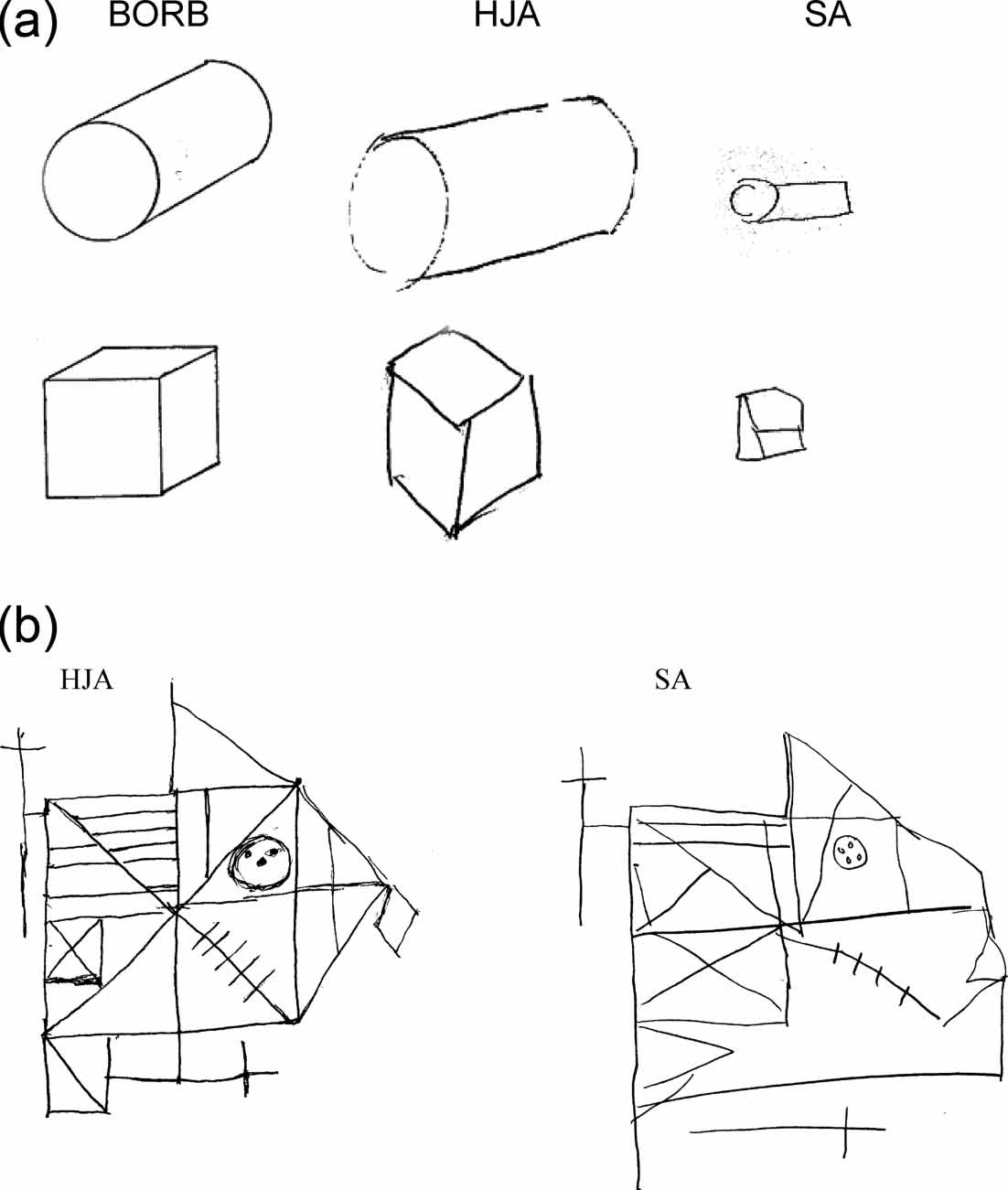 (a) BORB HJA SA

(b) HJA SA