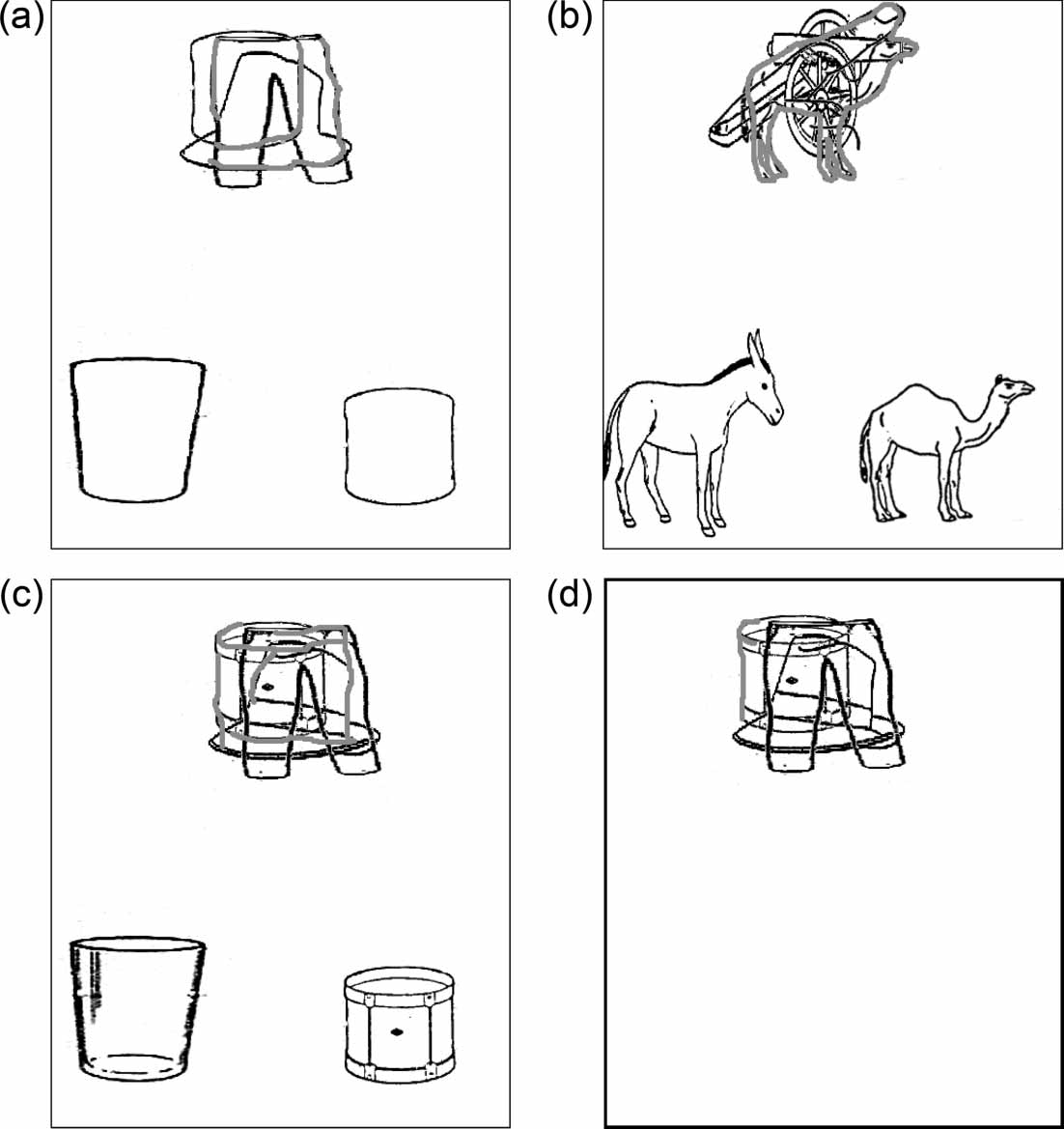 (a)

(b)

(c)

(d)