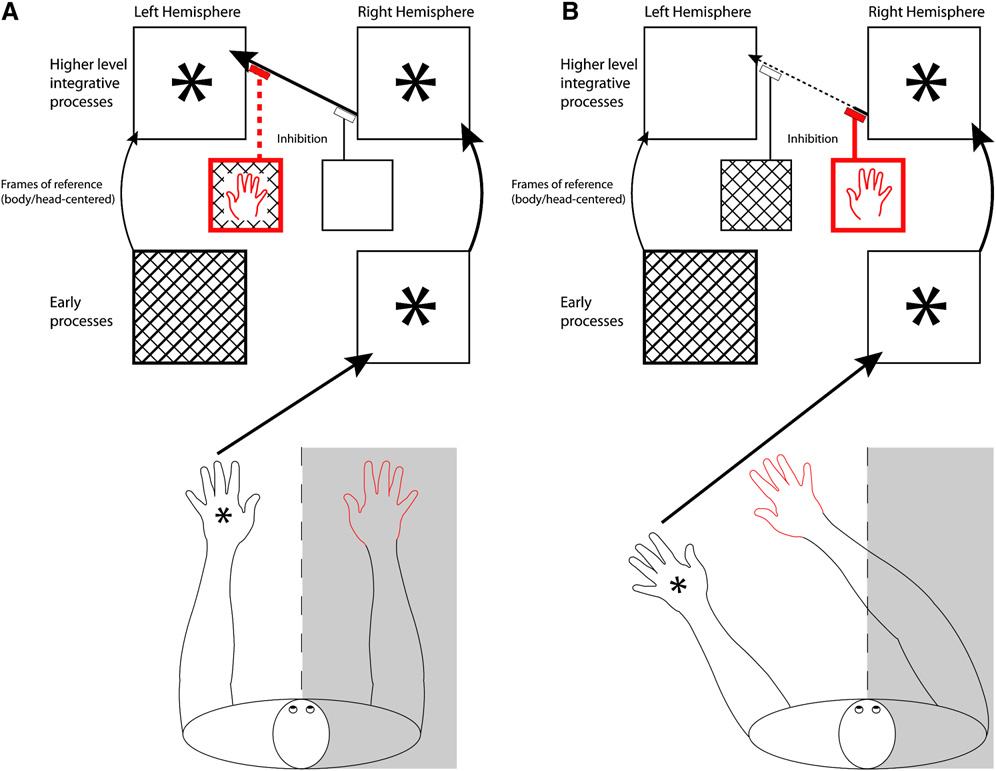 A

Left Hemisphere

Right Hemisphere

Higher level integrative processes

*

*

Inhibition

Frames of reference (body/head-centered)

Early processes

*

*

B

Left Hemisphere

Right Hemisphere

Higher level integrative processes

*

Inhibition

Frames of reference (body/head-centered)

Early processes

*

*