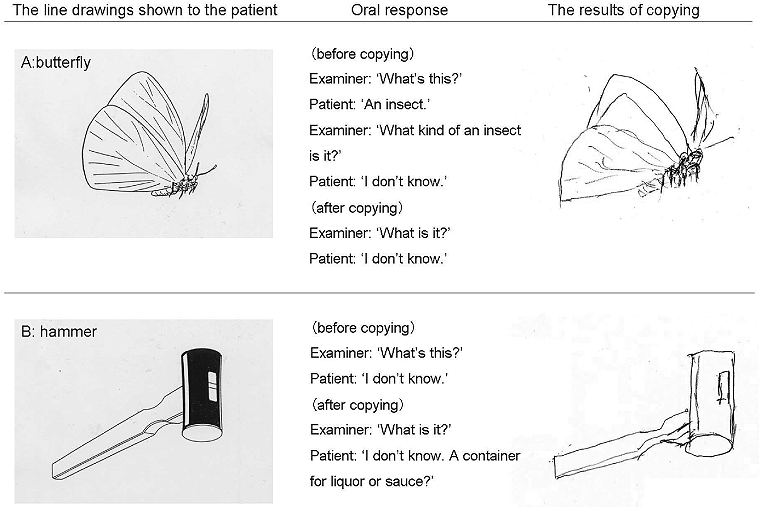 | The line drawings shown to the patient | Oral response | The results of copying |
|---|---|---|
| A:butterfly | (before copying) Examiner: 'What's this?' Patient: 'An insect.' Examiner: 'What kind of an insect is it?' Patient: 'I don't know.' (after copying) Examiner: 'What is it?' Patient: 'I don't know.' | |
| B: hammer | (before copying) Examiner: 'What's this?' Patient: 'I don't know.' (after copying) Examiner: 'What is it?' Patient: 'I don't know. A container for liquor or sauce?' | |