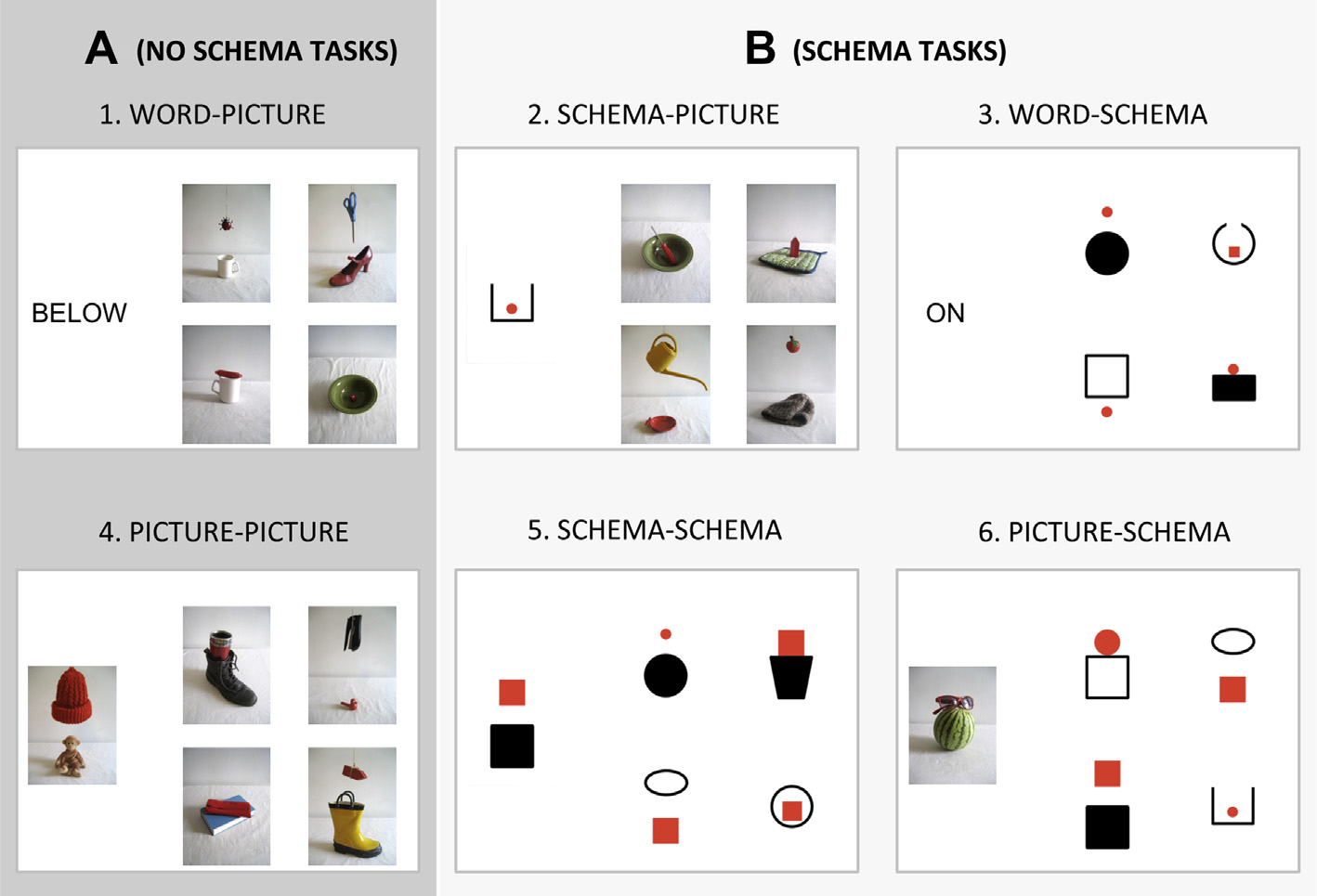 A (NO SCHEMA TASKS)

1. WORD-PICTURE

BELOW

4. PICTURE-PICTURE

B (SCHEMA TASKS)

2. SCHEMA-PICTURE

3. WORD-SCHEMA

ON

5. SCHEMA-SCHEMA

6. PICTURE-SCHEMA