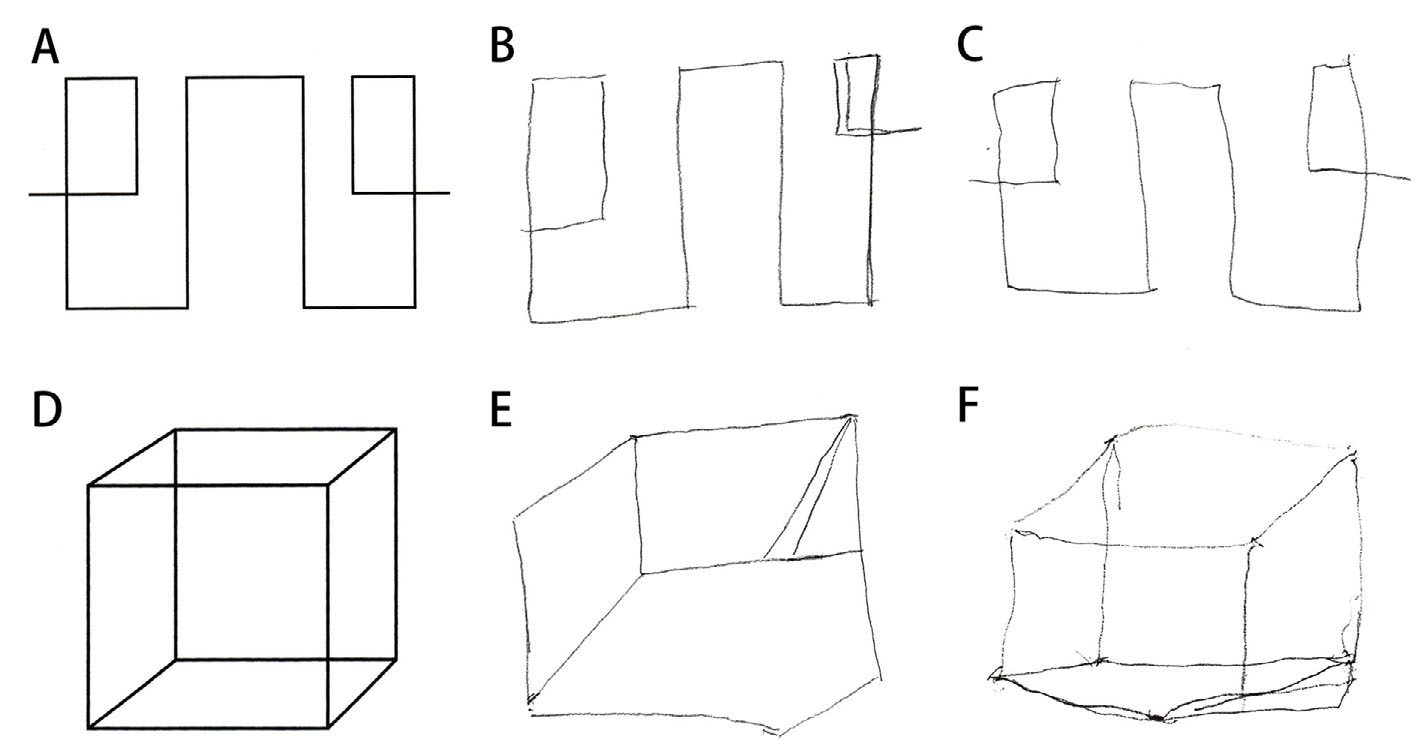 A
B
C
D
E
F