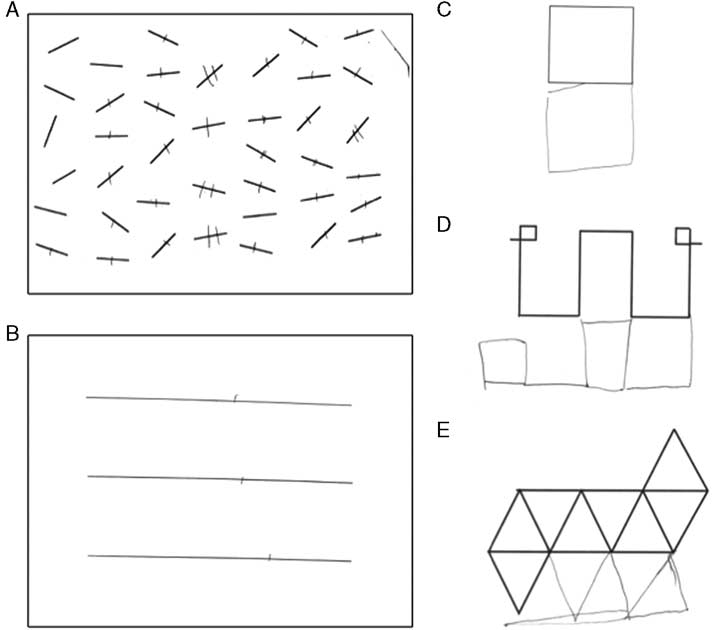 A

B

C

D

E