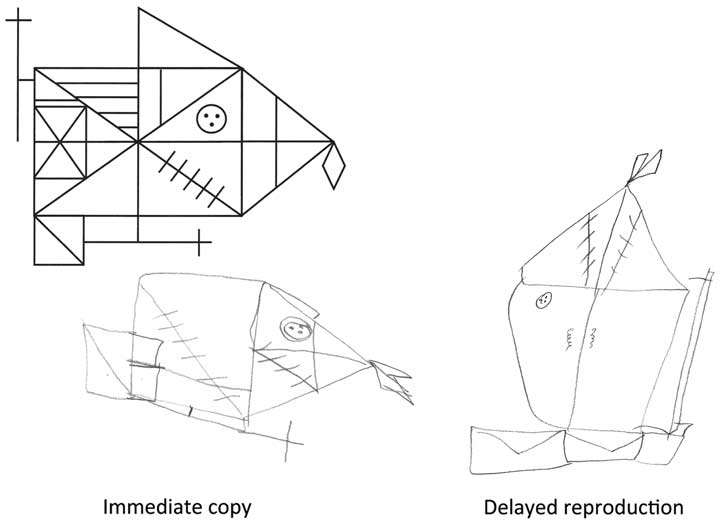 Immediate copy

Delayed reproduction