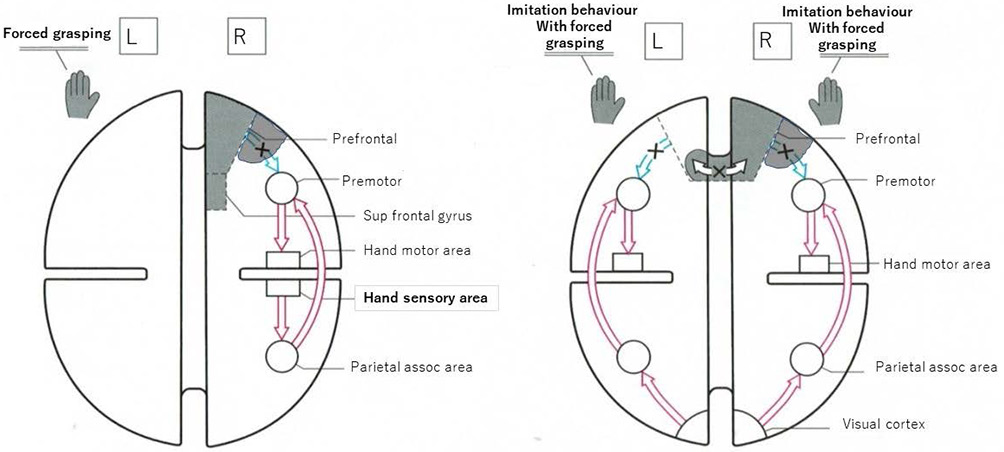 Forced grasping L R

Prefrontal
Premotor
Sup frontal gyrus
Hand motor area
Hand sensory area
Parietal assoc area

Imitation behaviour With forced grasping L

R Imitation behaviour With forced grasping

Prefrontal
Premotor
Hand motor area
Parietal assoc area
Visual cortex