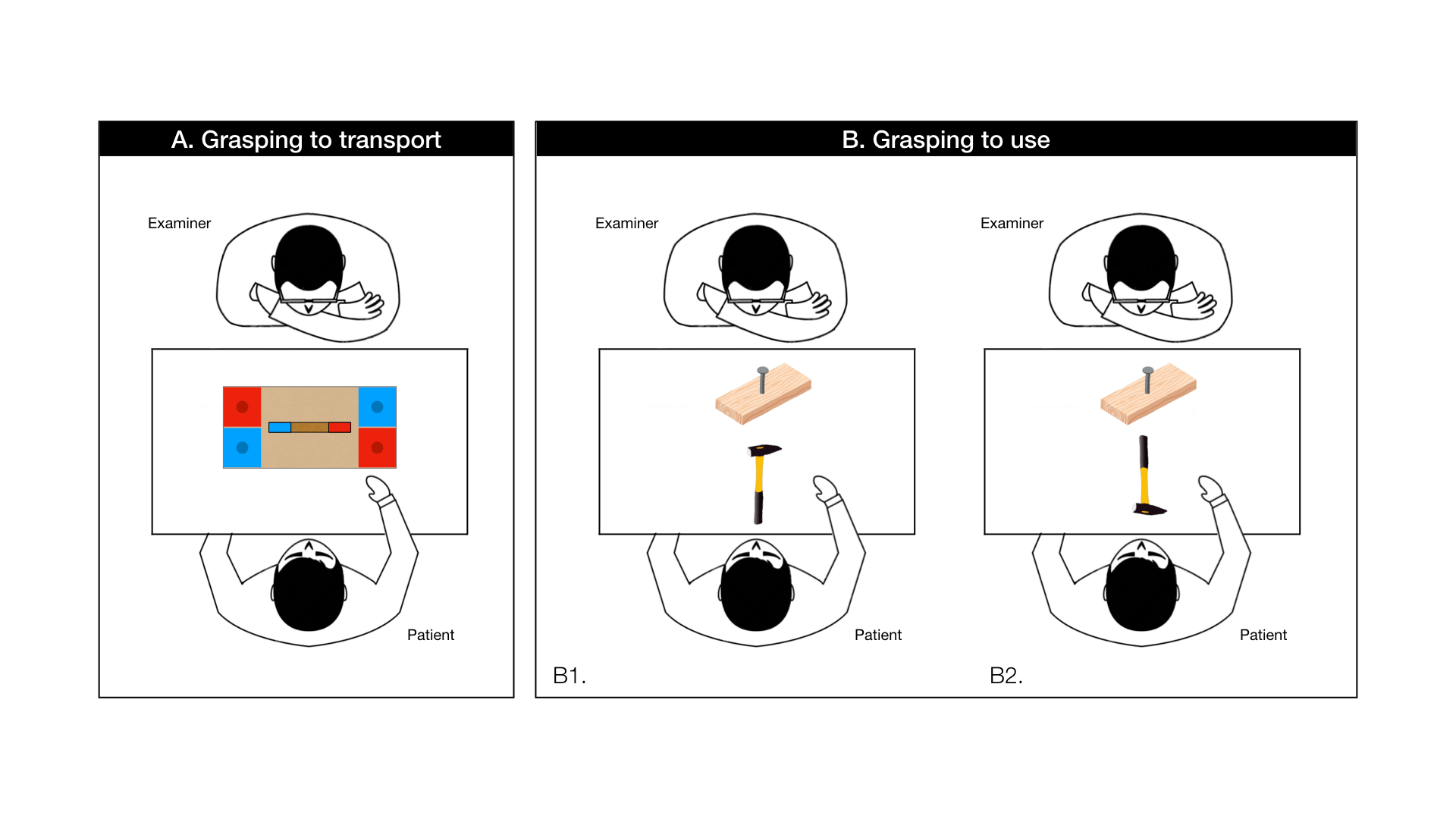 A. Grasping to transport

Examiner

Patient

B. Grasping to use

Examiner

Patient

B1.

Examiner

Patient

B2.