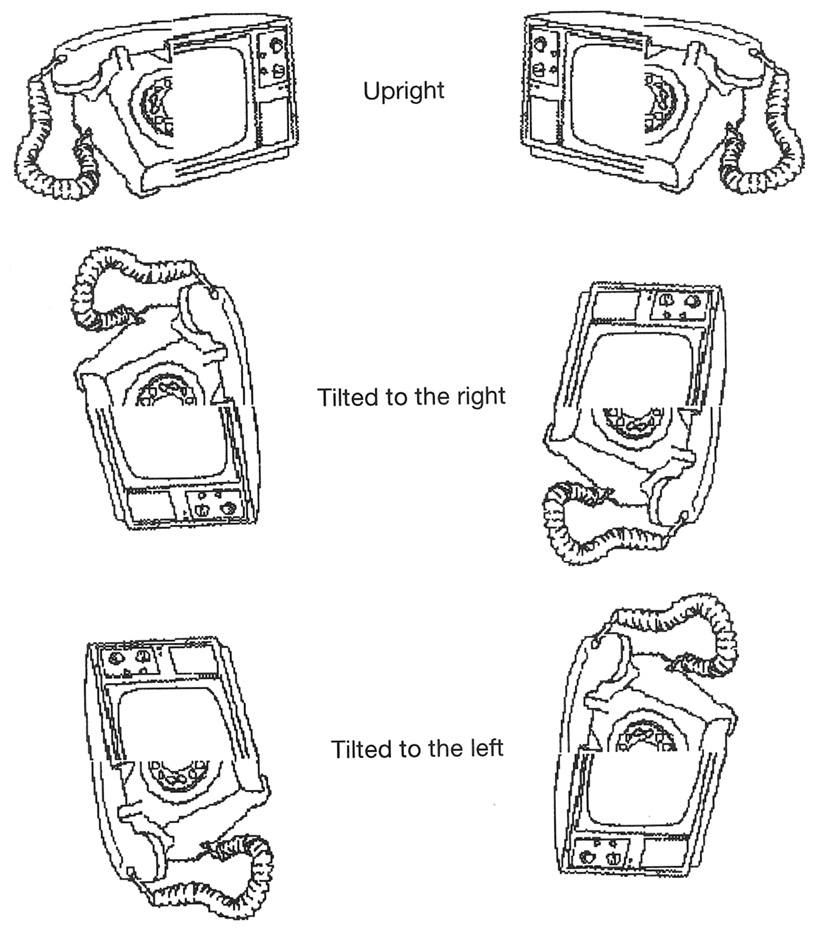 Upright

Tilted to the right

Tilted to the left